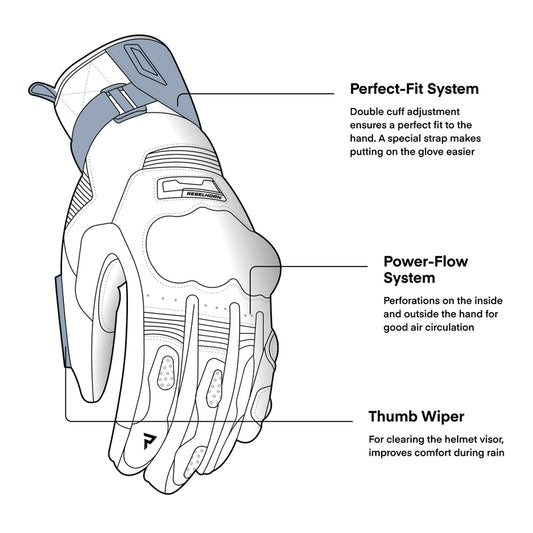 REBELHORN

Perfect-Fit System

Double cuff adjustment ensures a perfect fit to the hand. A special strap makes putting on the glove easier

Power-Flow System

Perforations on the inside and outside the hand for good air circulation

Thumb Wiper

For clearing the helmet visor, improves comfort during rain